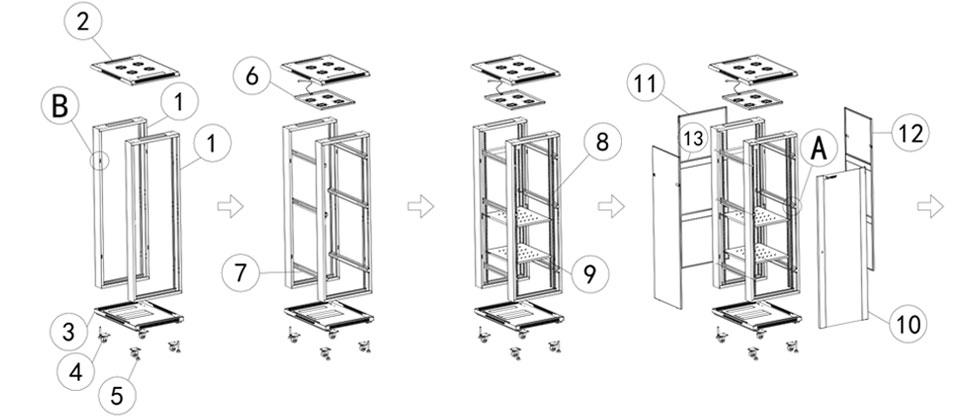 2
B
1
1
3
4
5
6
7
8
9
11
13
A
12
10